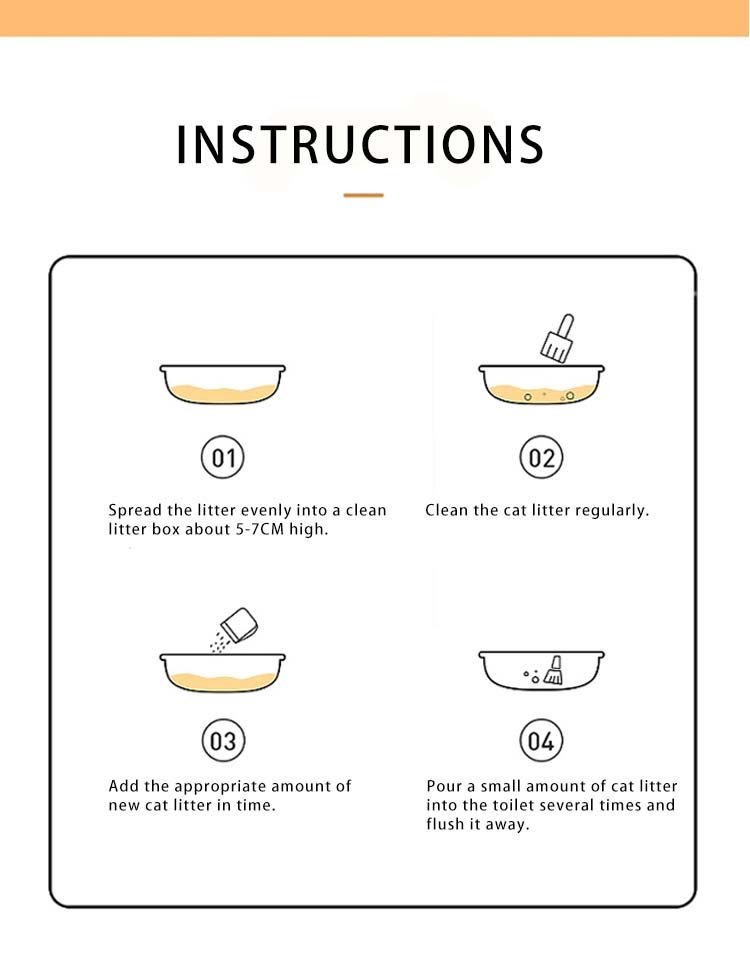 INSTRUCTIONS

01

Spread the litter evenly into a clean litter box about 5-7CM high.

02

Clean the cat litter regularly.

03

Add the appropriate amount of new cat litter in time.

04

Pour a small amount of cat litter into the toilet several times and flush it away.