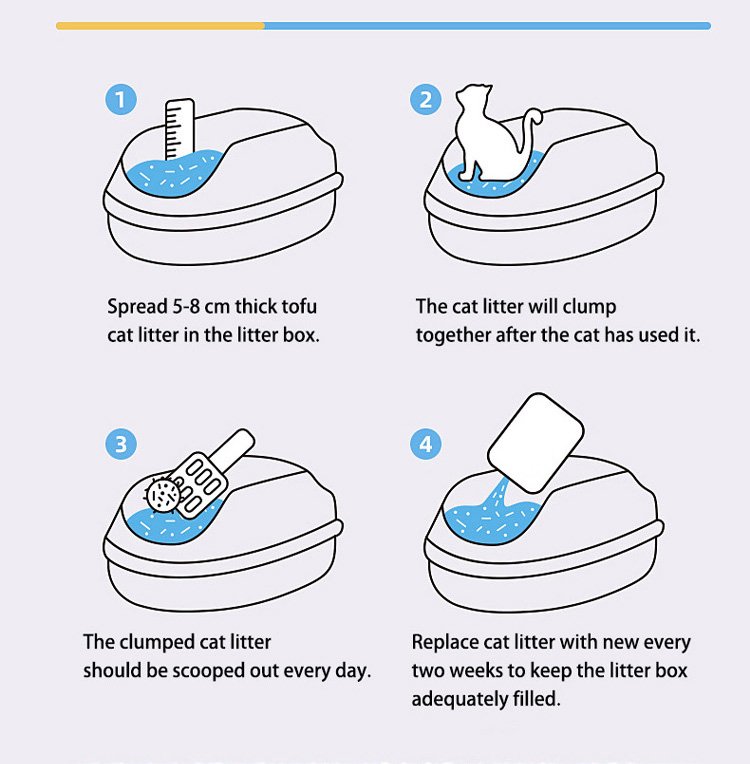 1

Spread 5-8 cm thick tofu cat litter in the litter box.

2

The cat litter will clump together after the cat has used it.

3

The clumped cat litter should be scooped out every day.

4

Replace cat litter with new every two weeks to keep the litter box adequately filled.